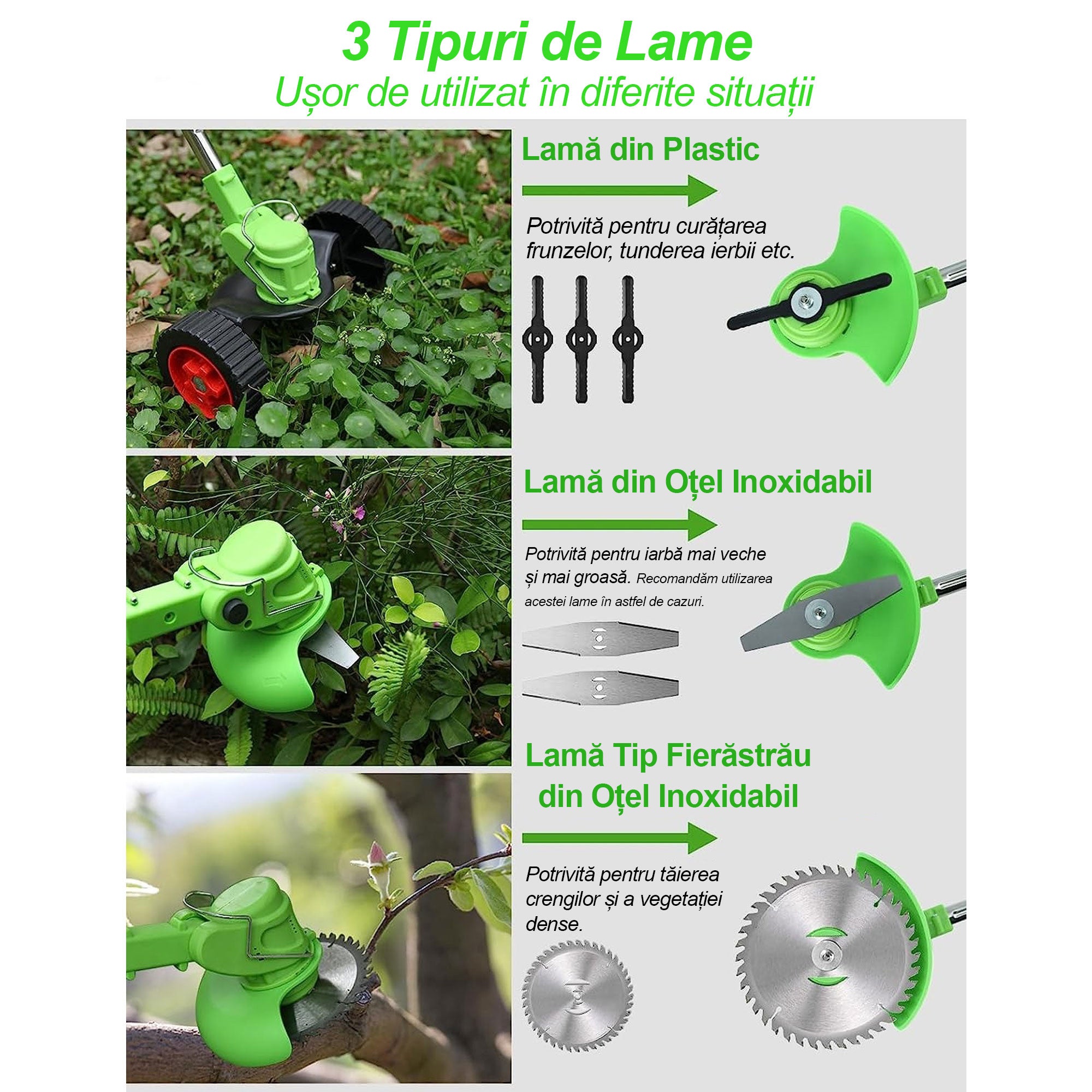 3 Tipuri de Lame
Ușor de utilizat în diferite situații

Lamă din Plastic

Potrivită pentru curățarea frunzelor, tunderea ierbii etc.

Lamă din Oțel Inoxidabil

Potrivită pentru iarbă mai veche și mai groasă. Recomandăm utilizarea acestei lame în astfel de cazuri.

Lamă Tip Fierăstrău din Oțel Inoxidabil

Potrivită pentru tăierea crengilor și a vegetației dense.