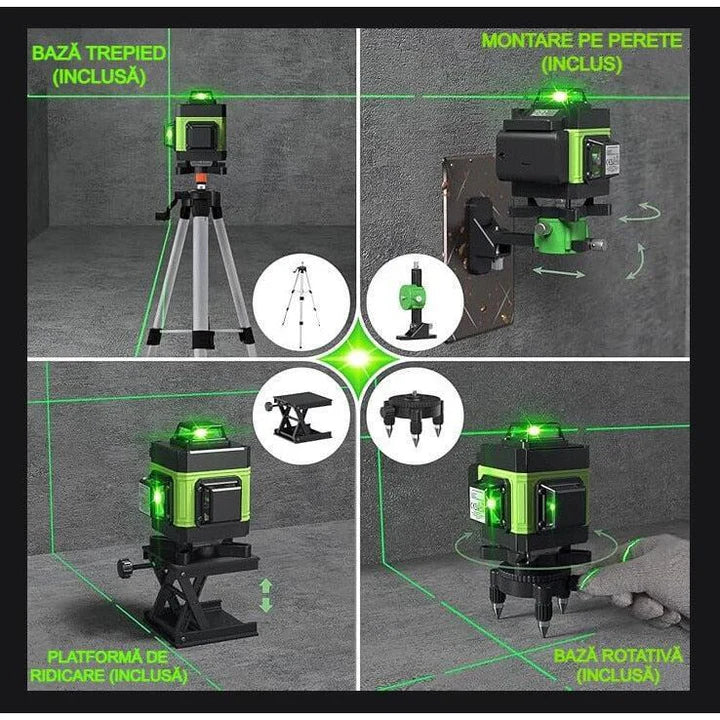 BAZĂ TREPIED (INCLUSĂ)

MONTARE PE PERETE (INCLUS)

PLATFORMĂ DE RIDICARE (INCLUSĂ)

BAZĂ ROTATIVĂ (INCLUSĂ)