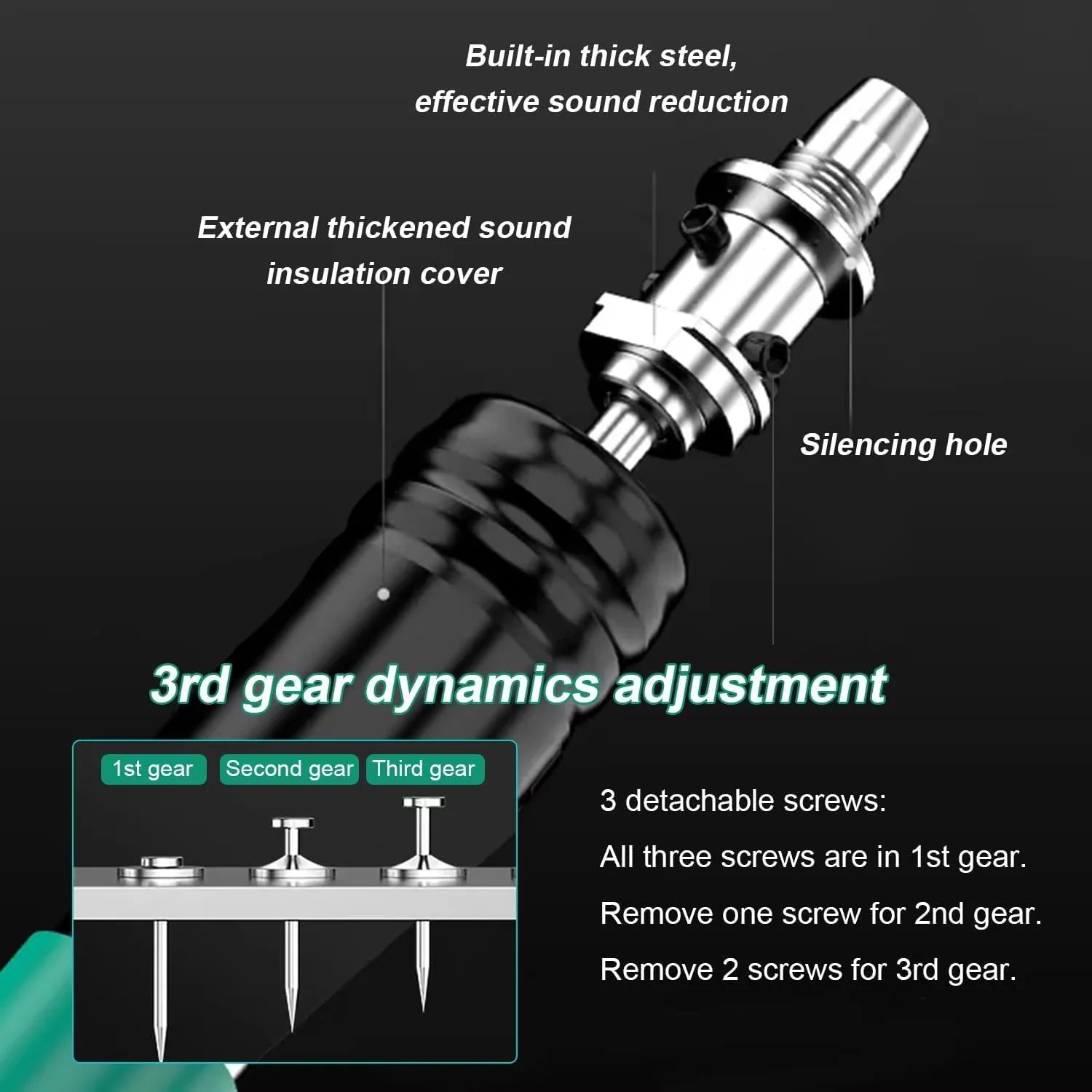 Built-in thick steel, effective sound reduction

External thickened sound insulation cover

Silencing hole

3rd gear dynamics adjustment

1st gear

Second gear

Third gear

3 detachable screws:

All three screws are in 1st gear.

Remove one screw for 2nd gear.

Remove 2 screws for 3rd gear.